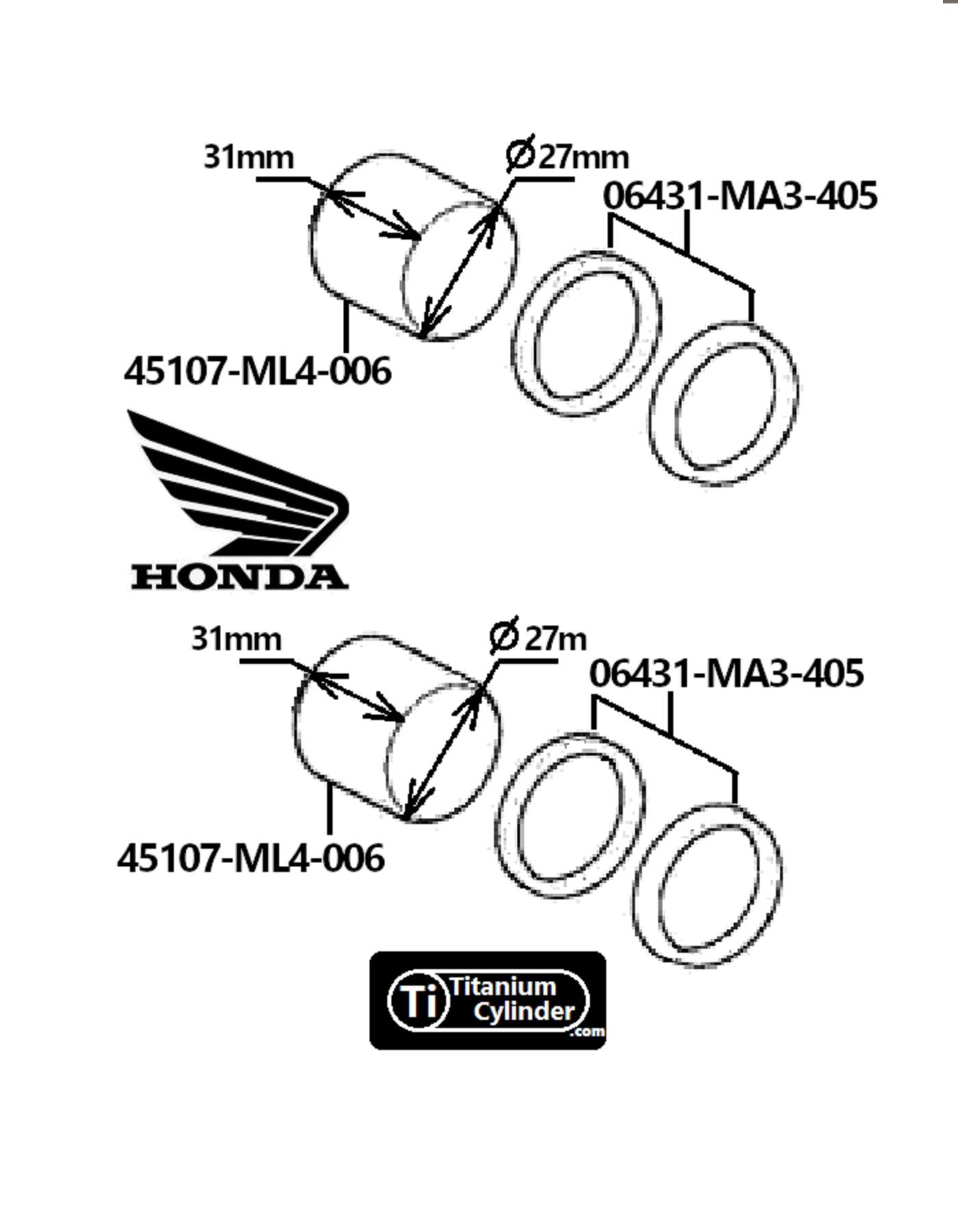 31mm
Ø27mm
06431-MA3-405
45107-ML4-006

HONDA

31mm
Ø27m
06431-MA3-405
45107-ML4-006

Ti Titanium Cylinder .com